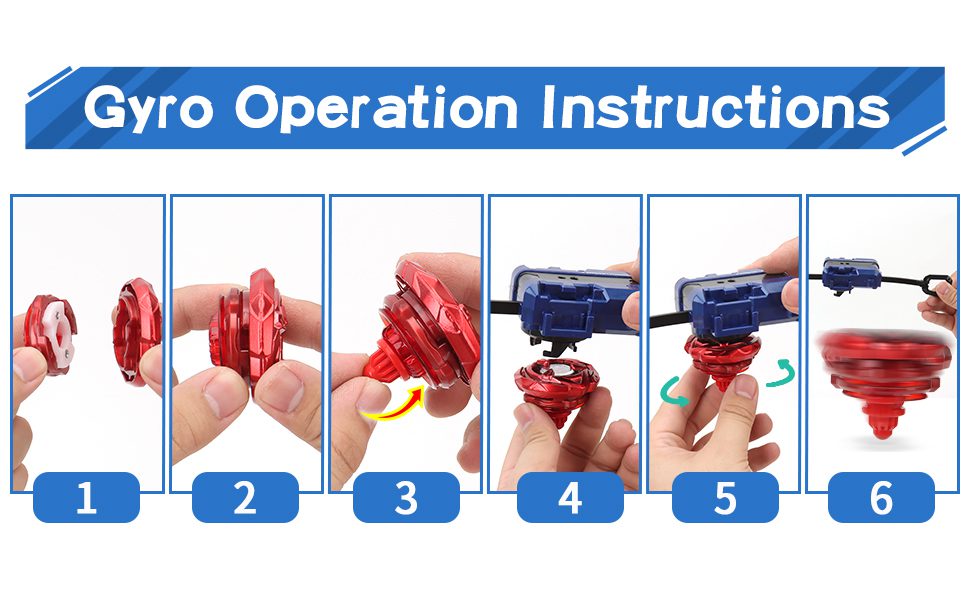 Gyro Operation Instructions

1

2

3

4

5

6